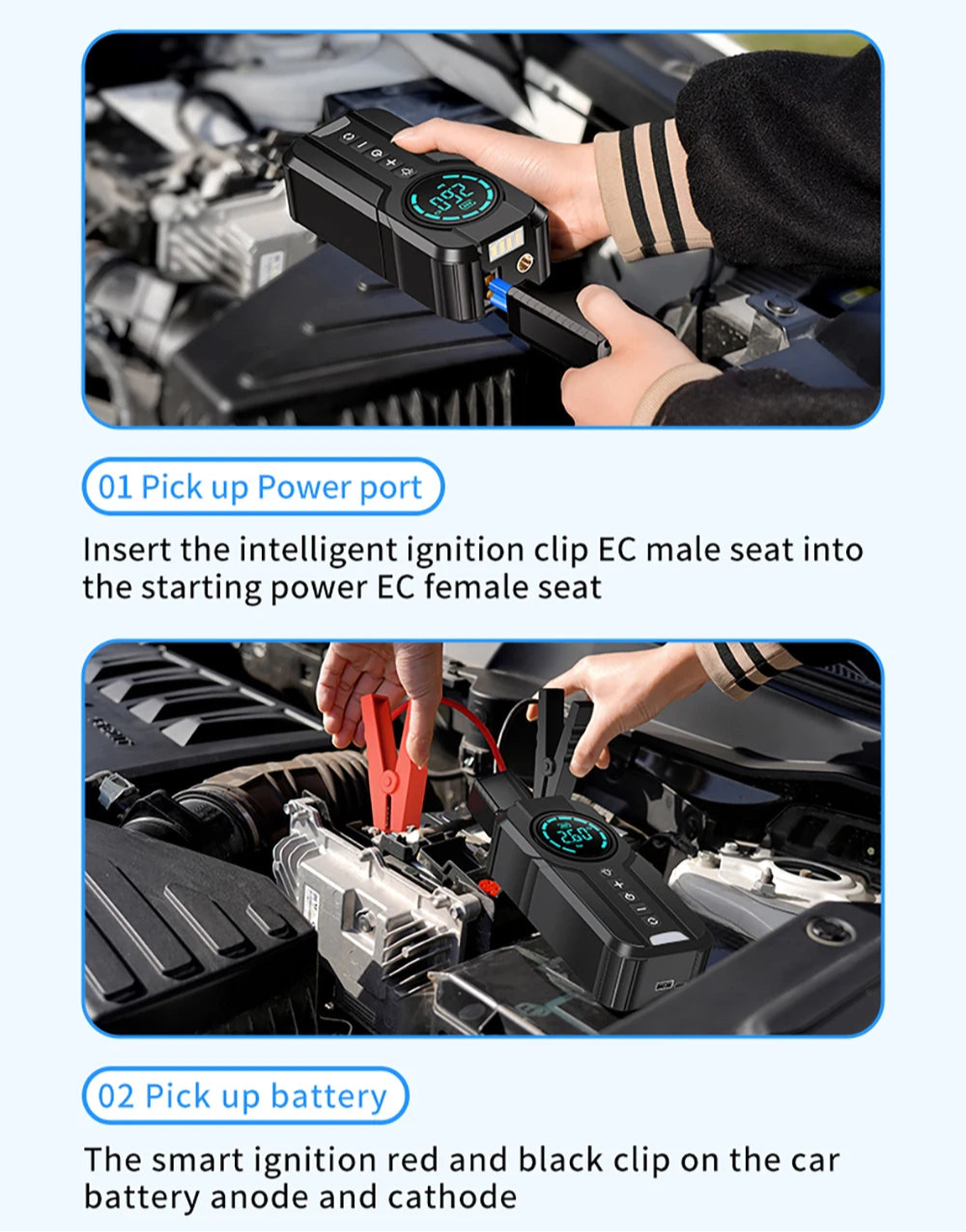 01 Pick up Power port

Insert the intelligent ignition clip EC male seat into the starting power EC female seat

02 Pick up battery

The smart ignition red and black clip on the car battery anode and cathode